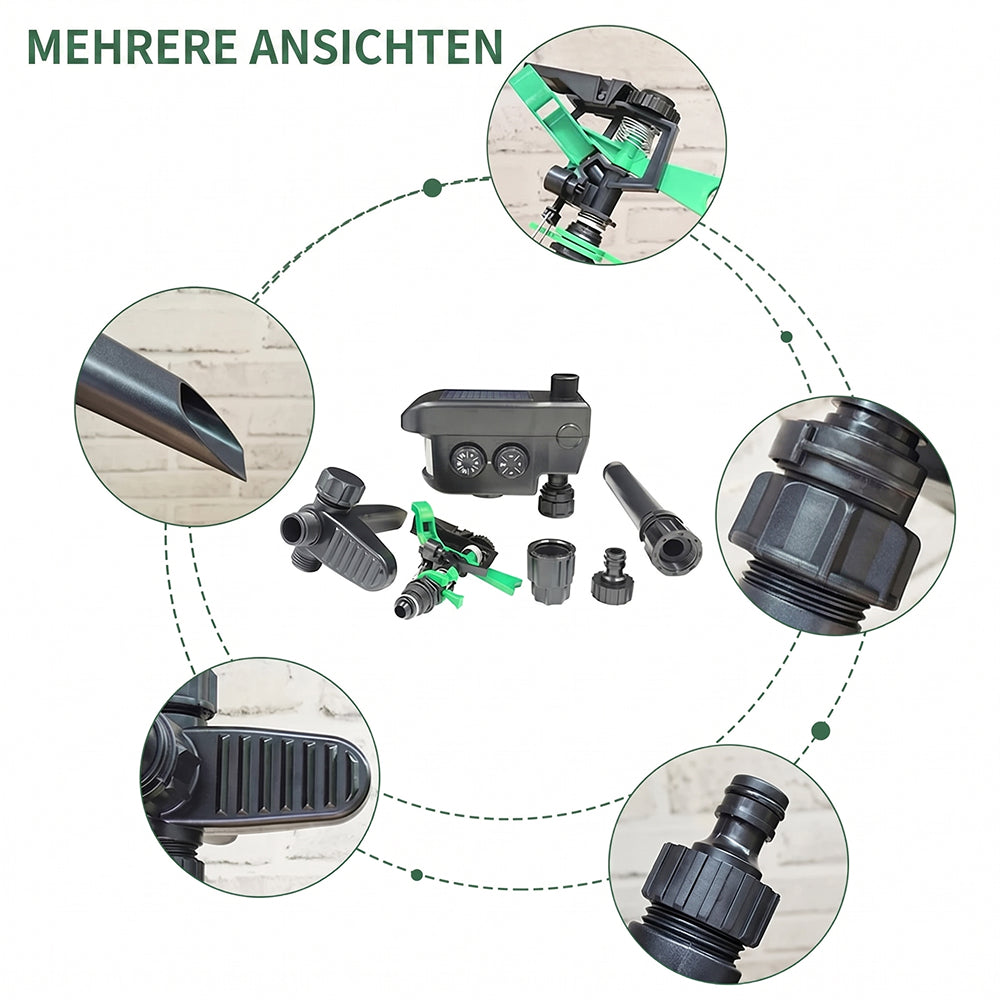 MEHRERE ANSICHTEN