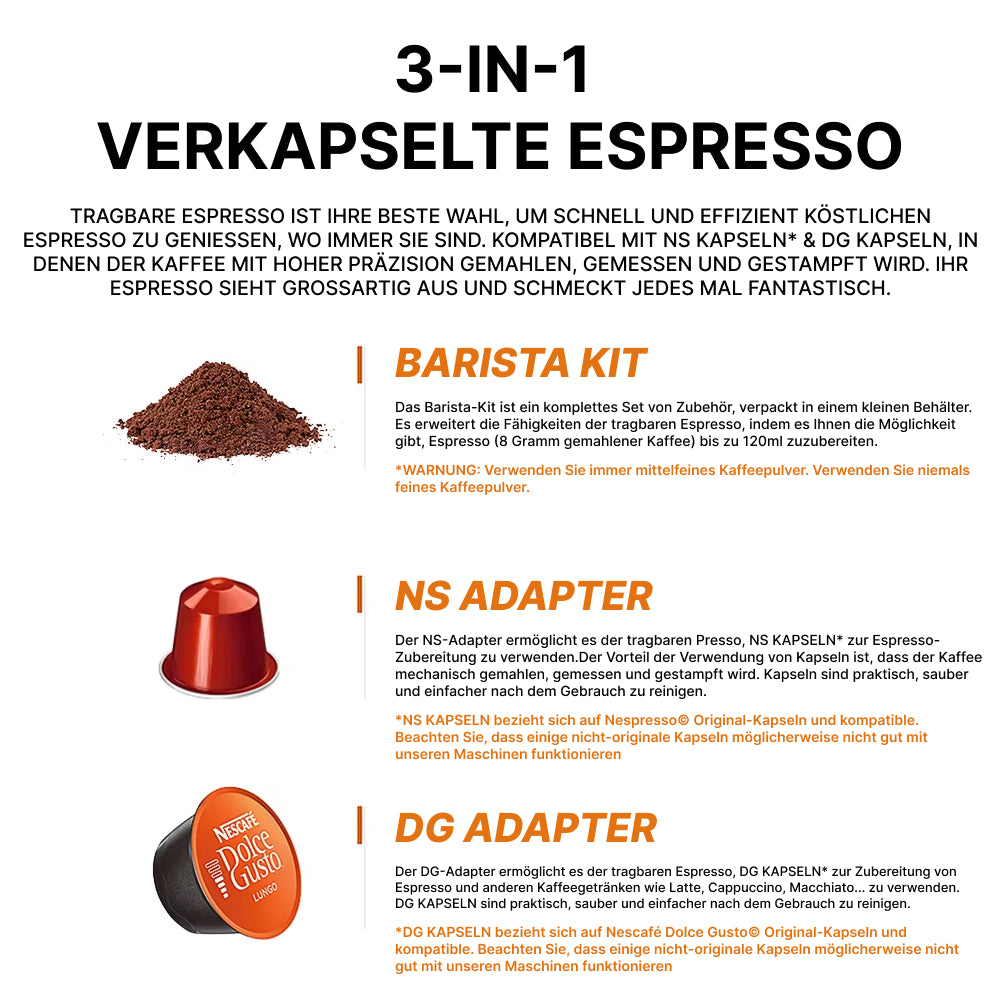 3-IN-1
VERKAPSELTE ESPRESSO

TRAGBARE ESPRESSO IST IHRE BESTE WAHL, UM SCHNELL UND EFFIZIENT KÖSTLICHEN ESPRESSO ZU GENIESSEN, WO IMMER SIE SIND. KOMPATIBEL MIT NS KAPSELN* & DG KAPSELN, IN DENEN DER KAFFEE MIT HOHER PRÄZISION GEMAHLEN, GEMESSEN UND GESTAMPFT WIRD. IHR ESPRESSO SIEHT GROSSARTIG AUS UND SCHMECKT JEDES MAL FANTASTISCH.

BARISTA KIT

Das Barista-Kit ist ein komplettes Set von Zubehör, verpackt in einem kleinen Behälter. Es erweitert die Fähigkeiten der tragbaren Espresso, indem es Ihnen die Möglichkeit gibt, Espresso (8 Gramm gemahlener Kaffee) bis zu 120ml zuzubereiten.

*WARNUNG: Verwenden Sie immer mittelfeines Kaffeepulver. Verwenden Sie niemals feines Kaffeepulver.

NS ADAPTER

Der NS-Adapter ermöglicht es der tragbaren Presso, NS KAPSELN* zur Espresso-Zubereitung zu verwenden.Der Vorteil der Verwendung von Kapseln ist, dass der Kaffee mechanisch gemahlen, gemessen und gestampft wird. Kapseln sind praktisch, sauber und einfacher nach dem Gebrauch zu reinigen.

*NS KAPSELN bezieht sich auf Nespresso© Original-Kapseln und kompatible. Beachten Sie, dass einige nicht-originale Kapseln möglicherweise nicht gut mit unseren Maschinen funktionieren

NESCAFÉ Dolce Gusto LUNGO

DG ADAPTER

Der DG-Adapter ermöglicht es der tragbaren Espresso, DG KAPSELN* zur Zubereitung von Espresso und anderen Kaffeegetränken wie Latte, Cappuccino, Macchiato... zu verwenden. DG KAPSELN sind praktisch, sauber und einfacher nach dem Gebrauch zu reinigen.

*DG KAPSELN bezieht sich auf Nescafé Dolce Gusto© Original-Kapseln und kompatible. Beachten Sie, dass einige nicht-originale Kapseln möglicherweise nicht gut mit unseren Maschinen funktionieren