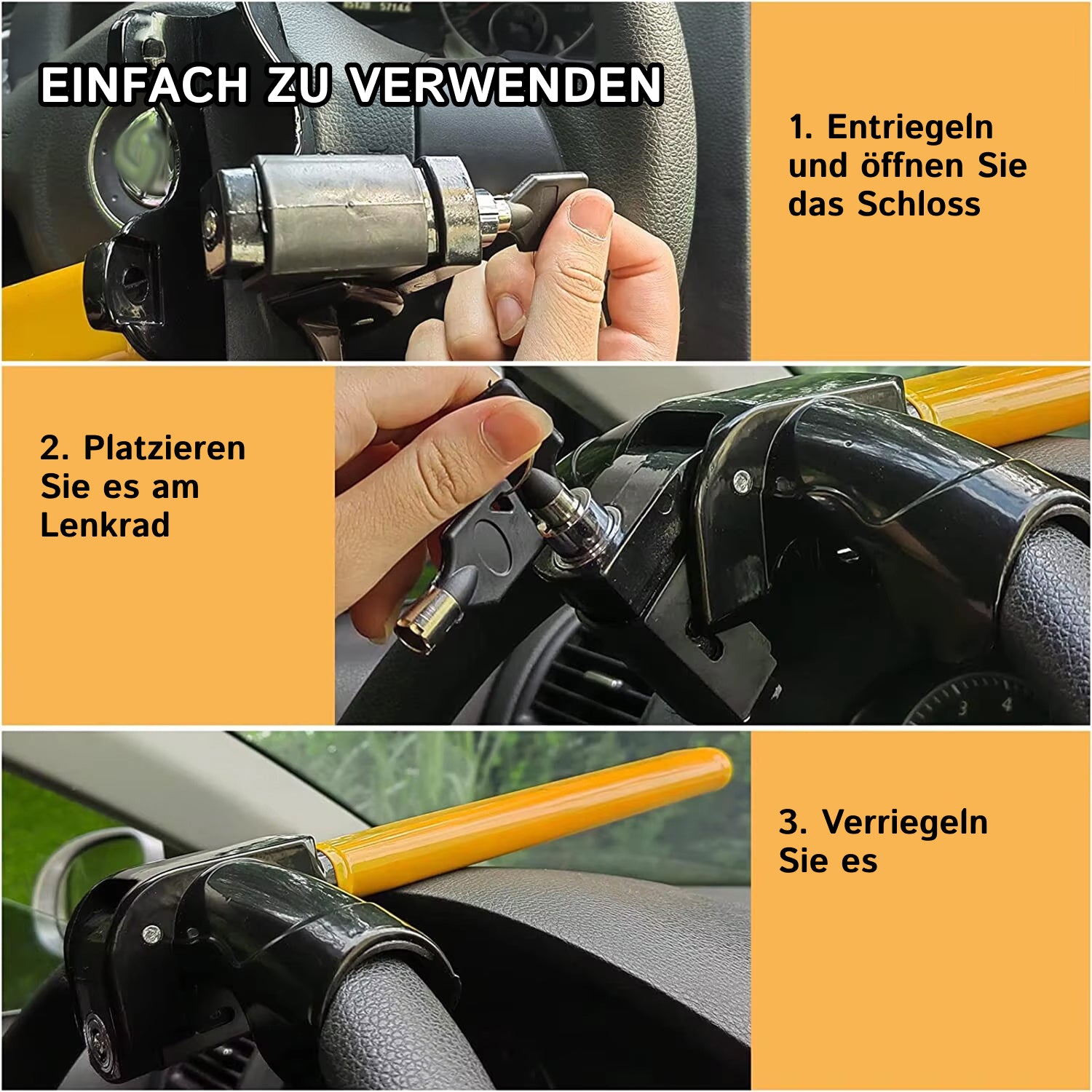 EINFACH ZU VERWENDEN

1. Entriegeln und öffnen Sie das Schloss

2. Platzieren Sie es am Lenkrad

3. Verriegeln Sie es