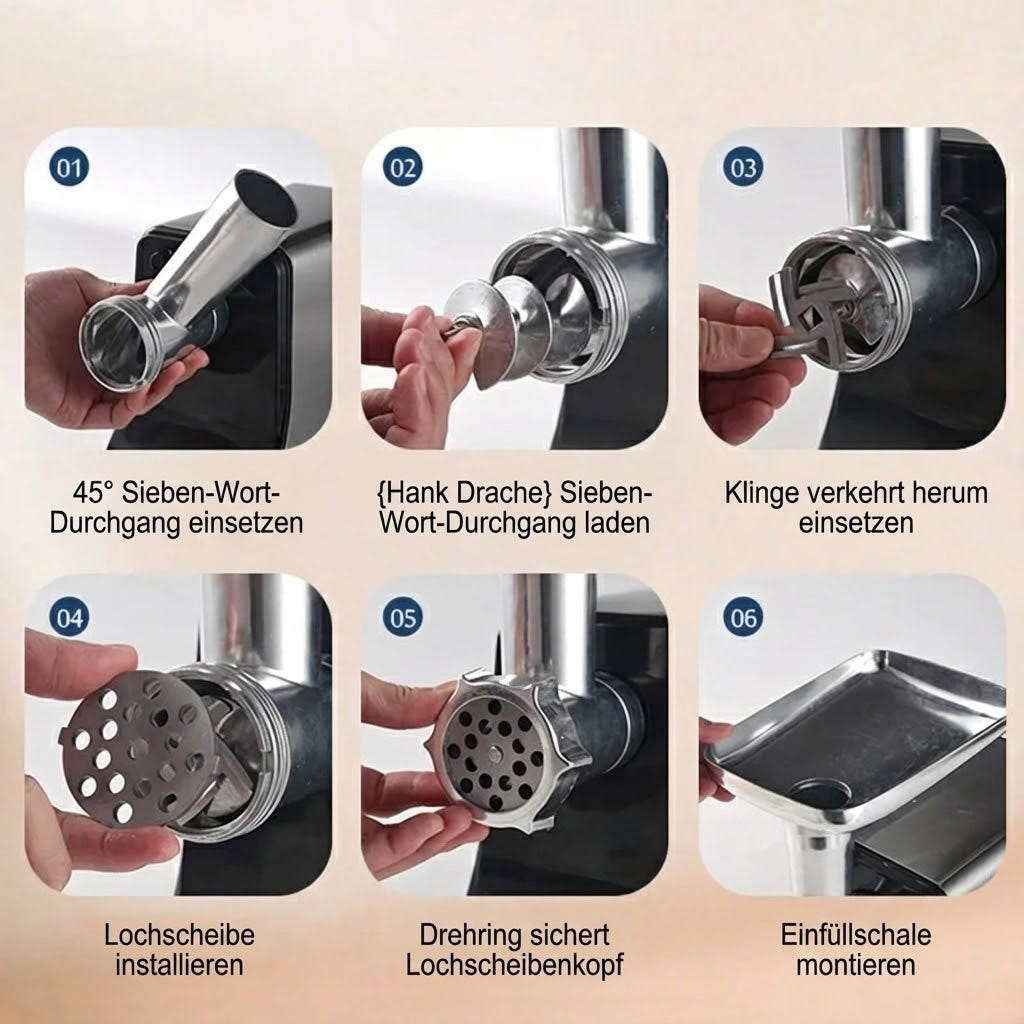 01

45° Sieben-Wort-Durchgang einsetzen

02

{Hank Drache} Sieben-Wort-Durchgang laden

03

Klinge verkehrt herum einsetzen

04

Lochscheibe installieren

05

Drehring sichert Lochscheibenkopf

06

Einfüllschale montieren