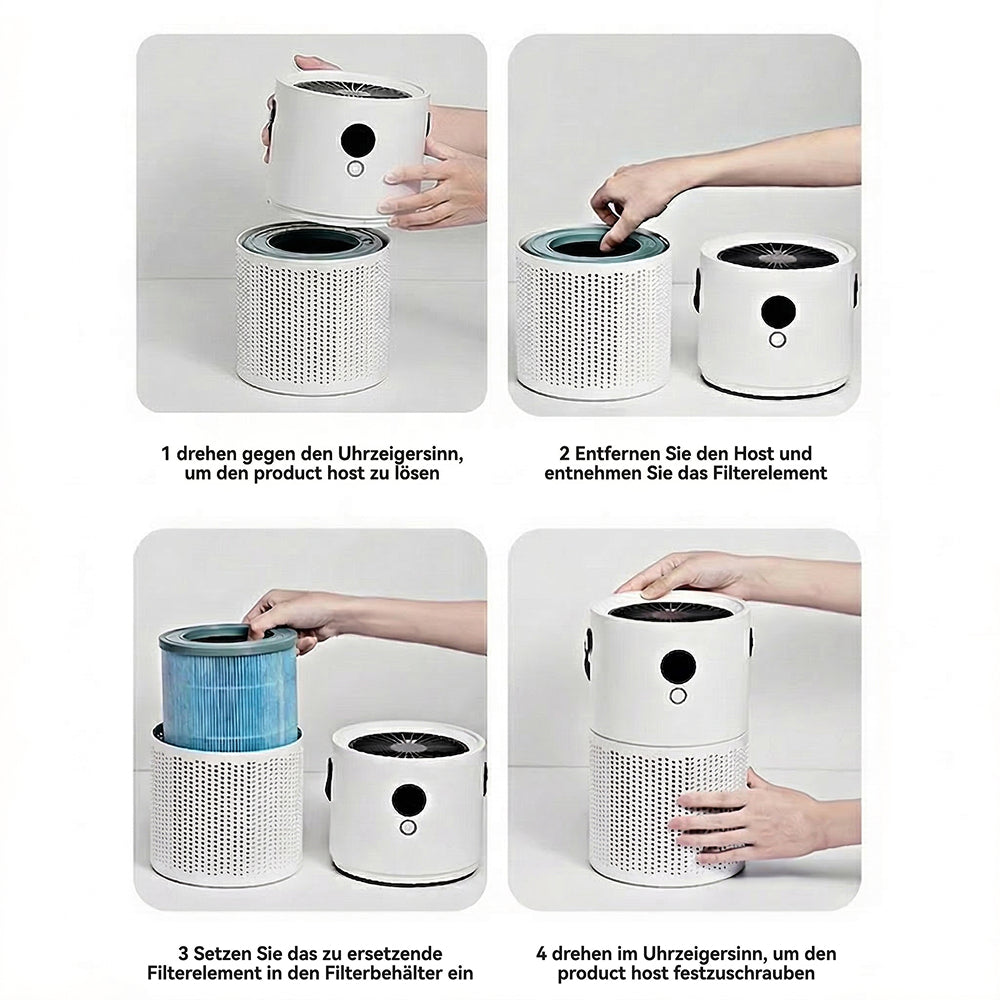 1 drehen gegen den Uhrzeigersinn, um den product host zu lösen

2 Entfernen Sie den Host und entnehmen Sie das Filterelement

3 Setzen Sie das zu ersetzende Filterelement in den Filterbehälter ein

4 drehen im Uhrzeigersinn, um den product host festzuschrauben