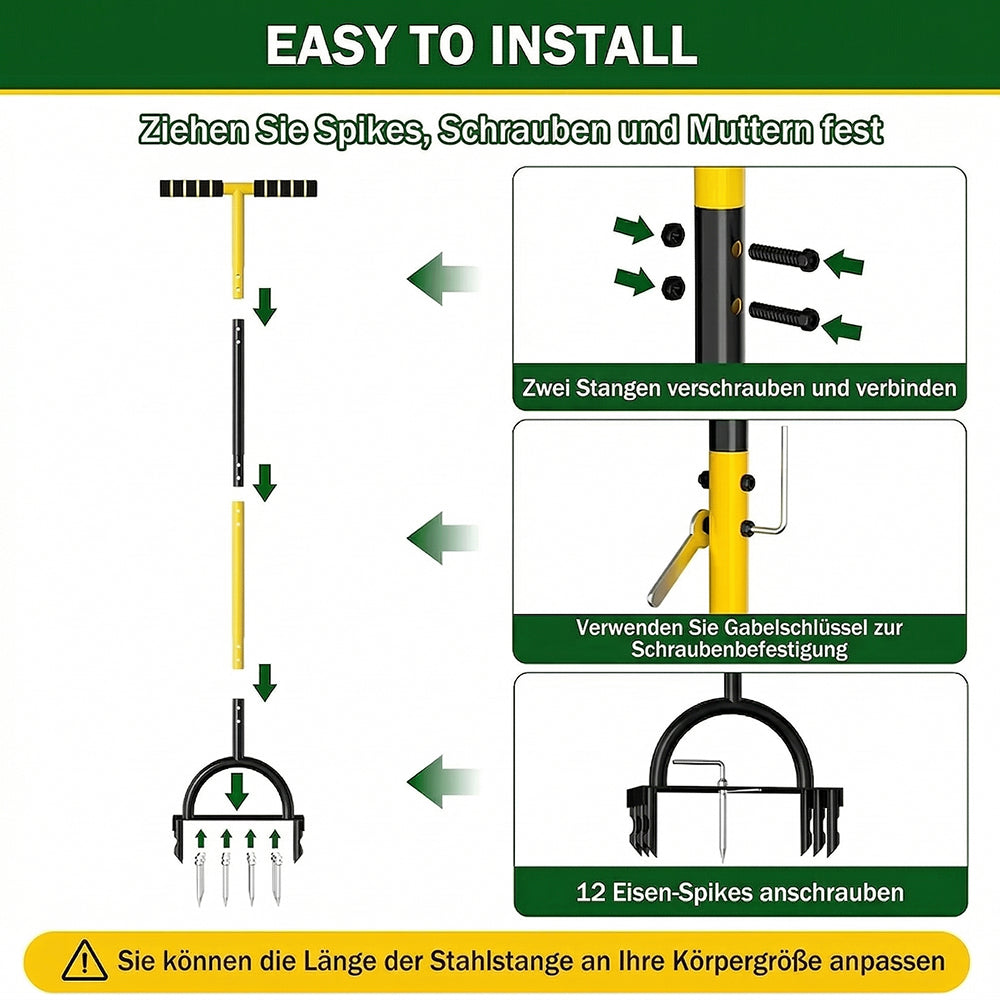 EASY TO INSTALL

Ziehen Sie Spikes, Schrauben und Muttern fest

Zwei Stangen verschrauben und verbinden

Verwenden Sie Gabelschlüssel zur Schraubenbefestigung

12 Eisen-Spikes anschrauben

Sie können die Länge der Stahlstange an Ihre Körpergröße anpassen